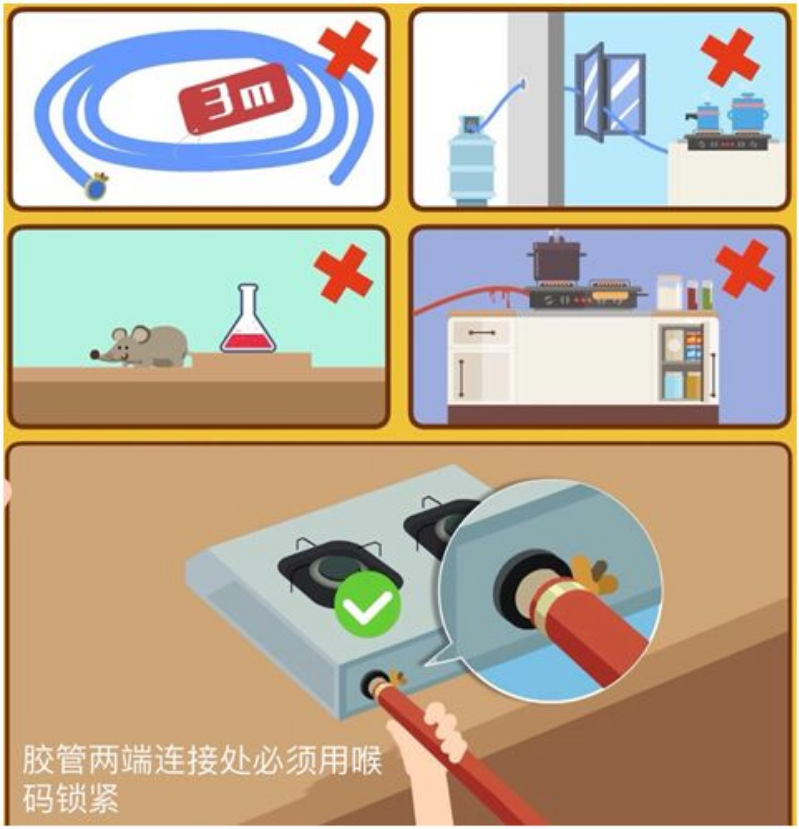 3m

胶管两端连接处必须用喉码锁紧